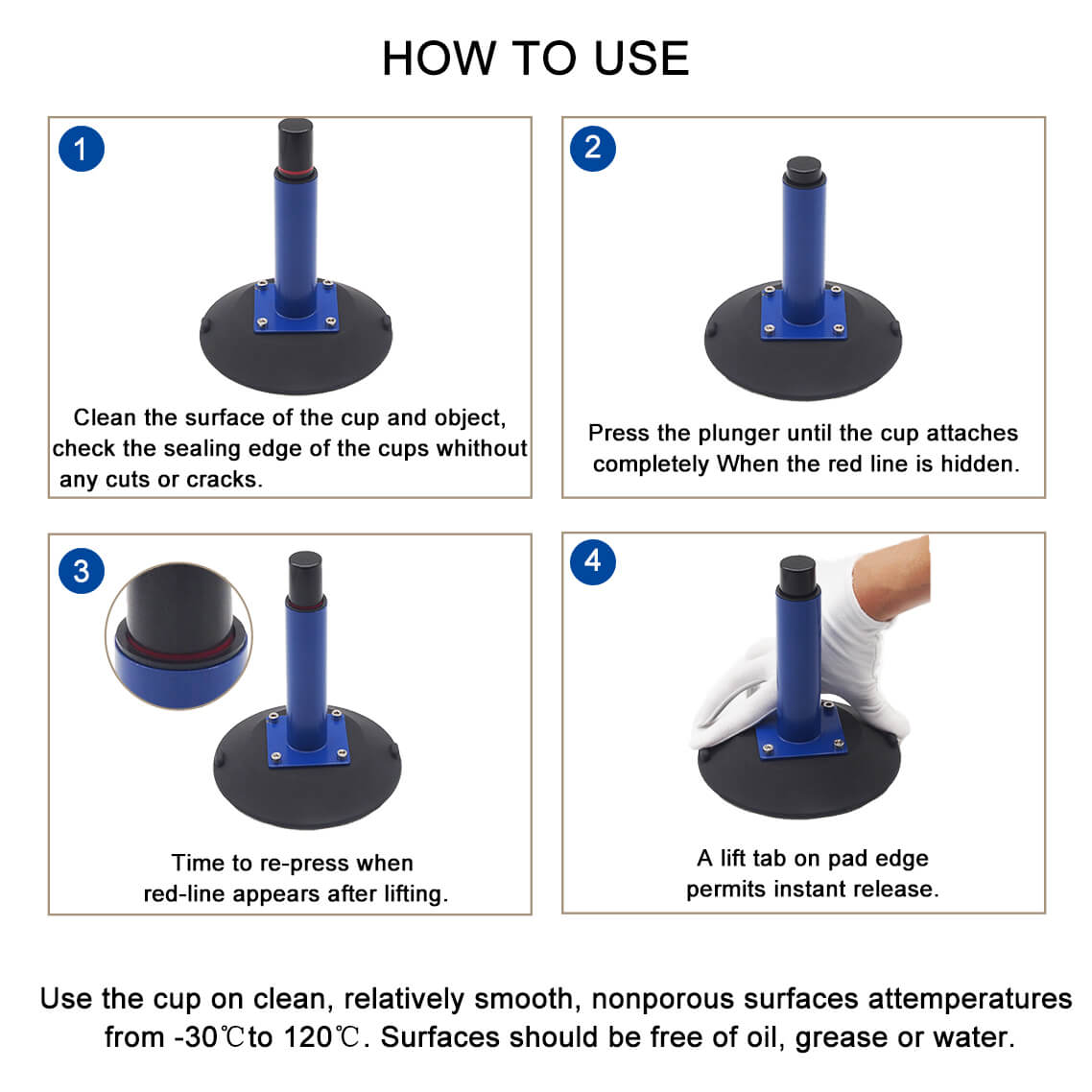 HOW TO USE

1

Clean the surface of the cup and object, check the sealing edge of the cups whithout any cuts or cracks.

2

Press the plunger until the cup attaches completely When the red line is hidden.

3

Time to re-press when red-line appears after lifting.

4

A lift tab on pad edge permits instant release.

Use the cup on clean, relatively smooth, nonporous surfaces attemperatures from -30℃to 120℃. Surfaces should be free of oil, grease or water.